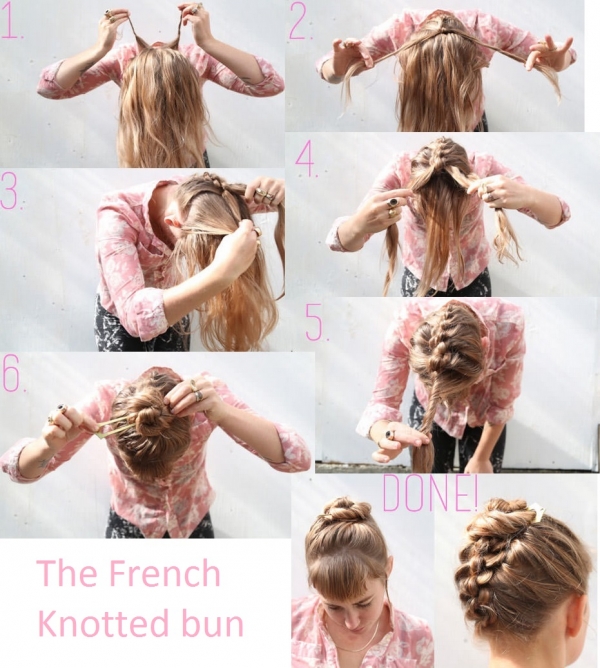 1.

2.

3.

4.

5.

6.

DONE!

The French Knotted bun