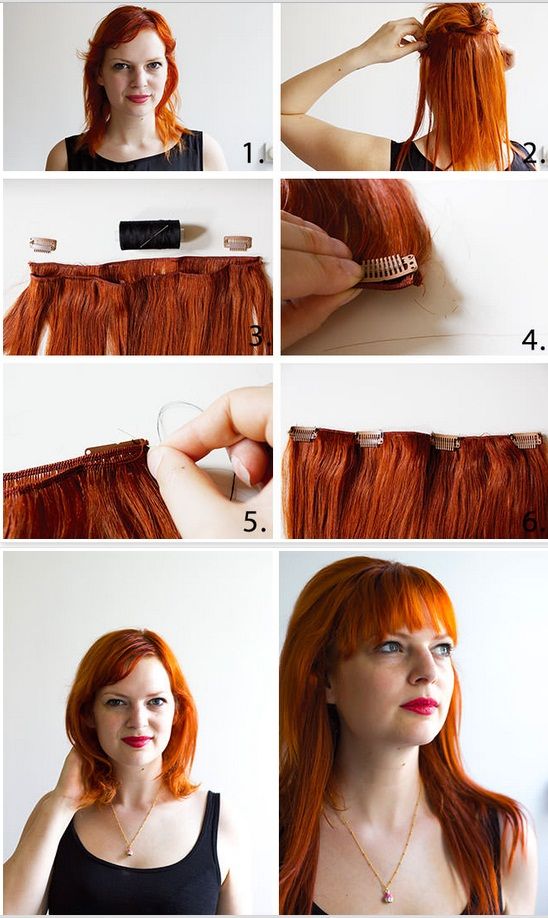 1.

2.

3.

4.

5.

6.