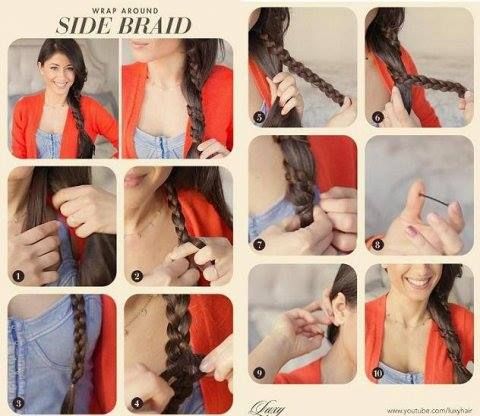 WRAP AROUND
SIDE BRAID

1
2
3
4
5
6
7
8
9
10

Luxy

www.youtube.com/luxyhair