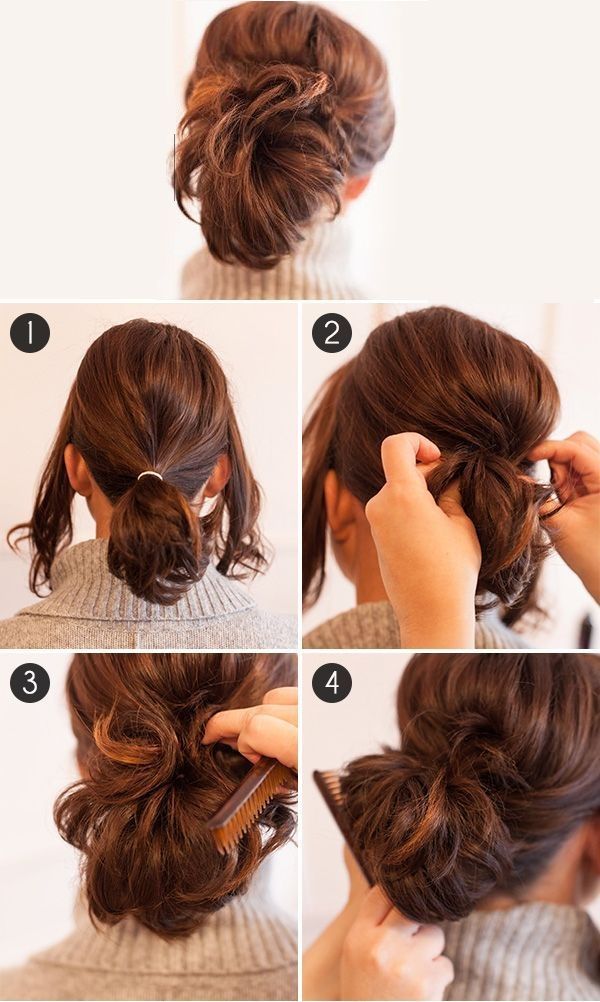 1

2

3

4