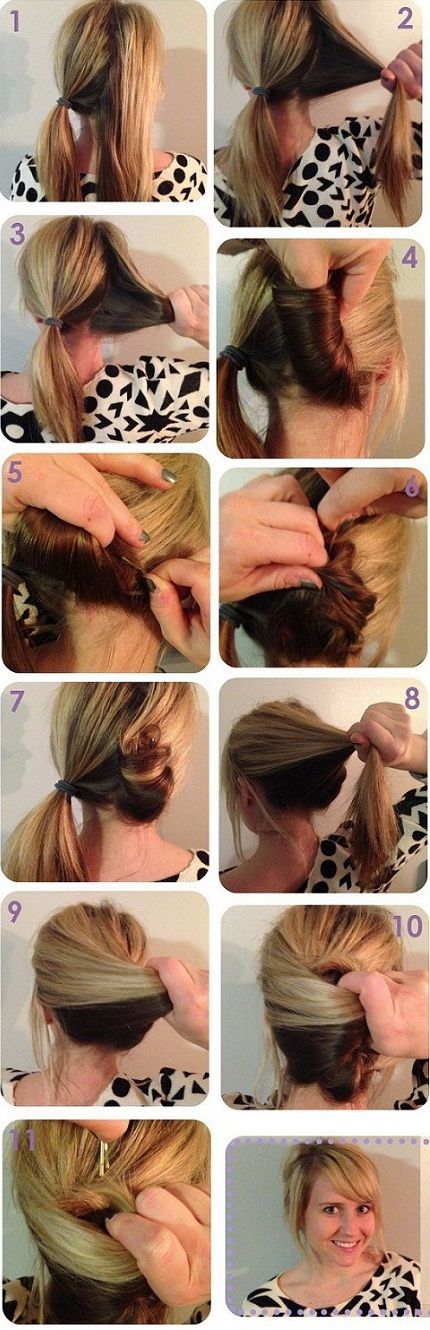 1
2
3
4
5
6
7
8
9
10
11