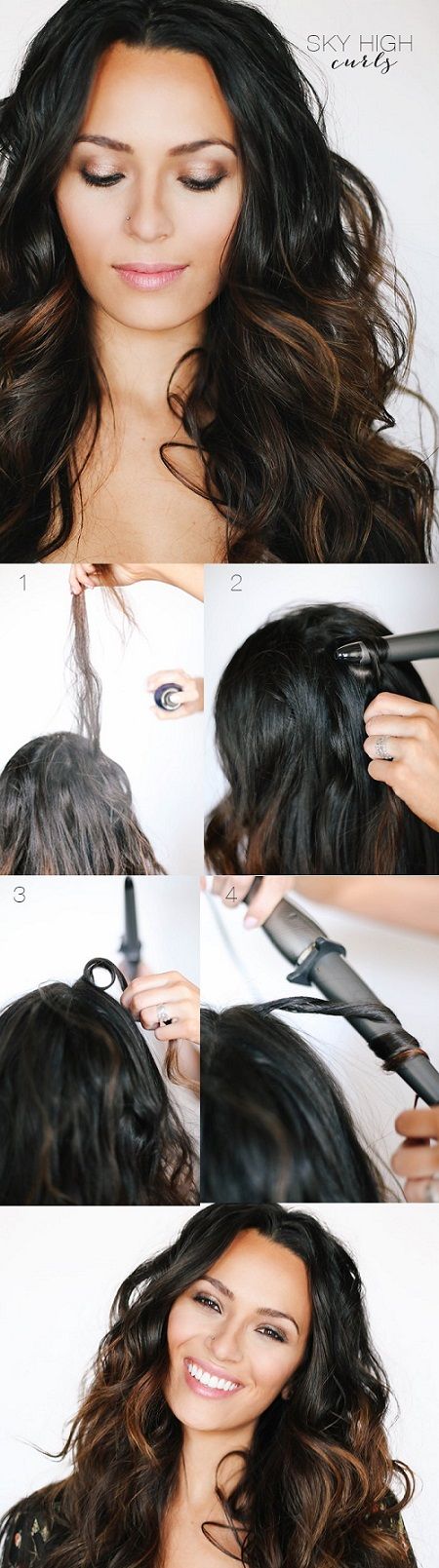 SKY HIGH
curls

1

2

3

4