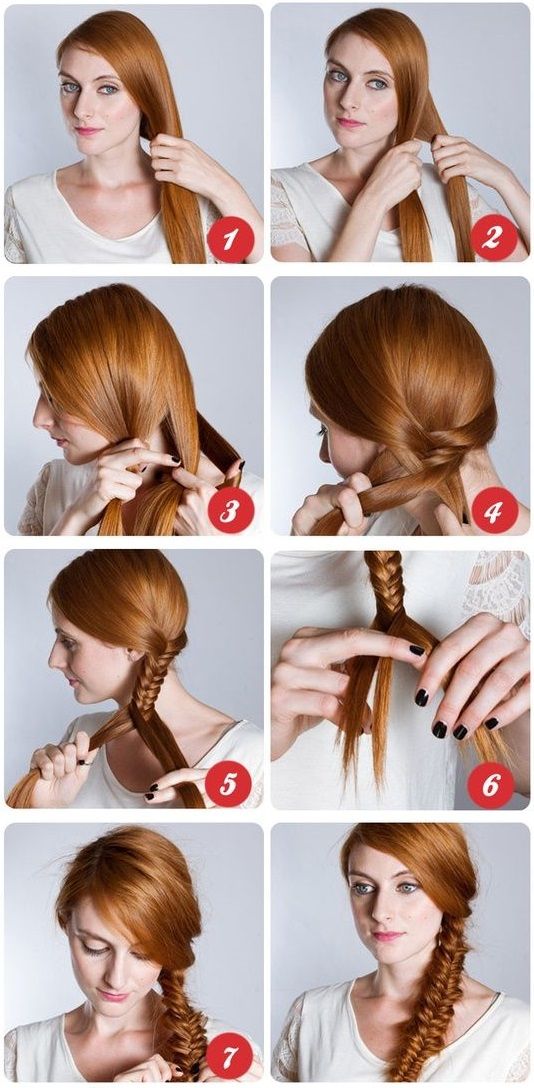 1
2
3
4
5
6
7