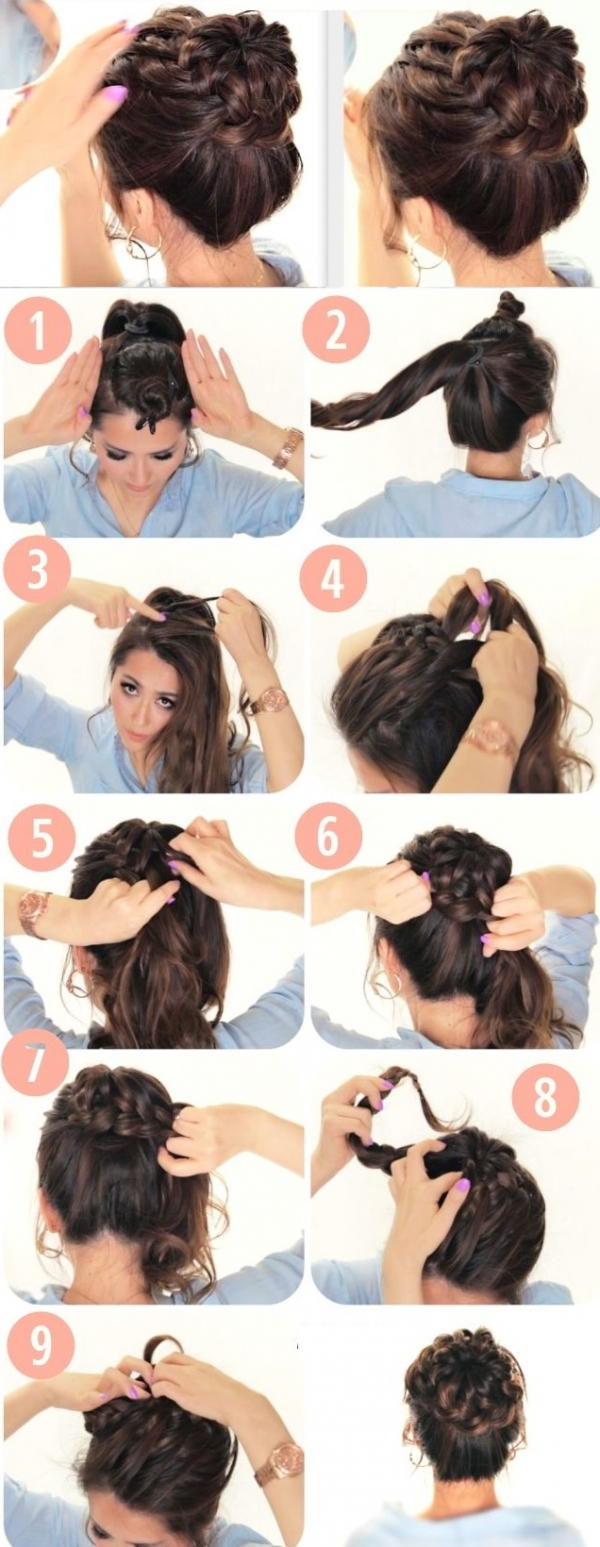 1
2
3
4
5
6
7
8
9