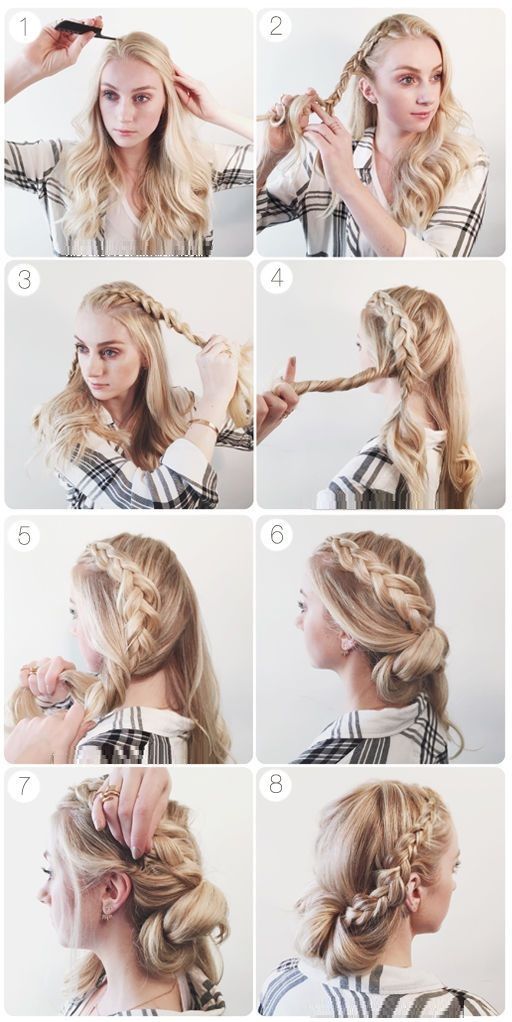 1
2
3
4
5
6
7
8