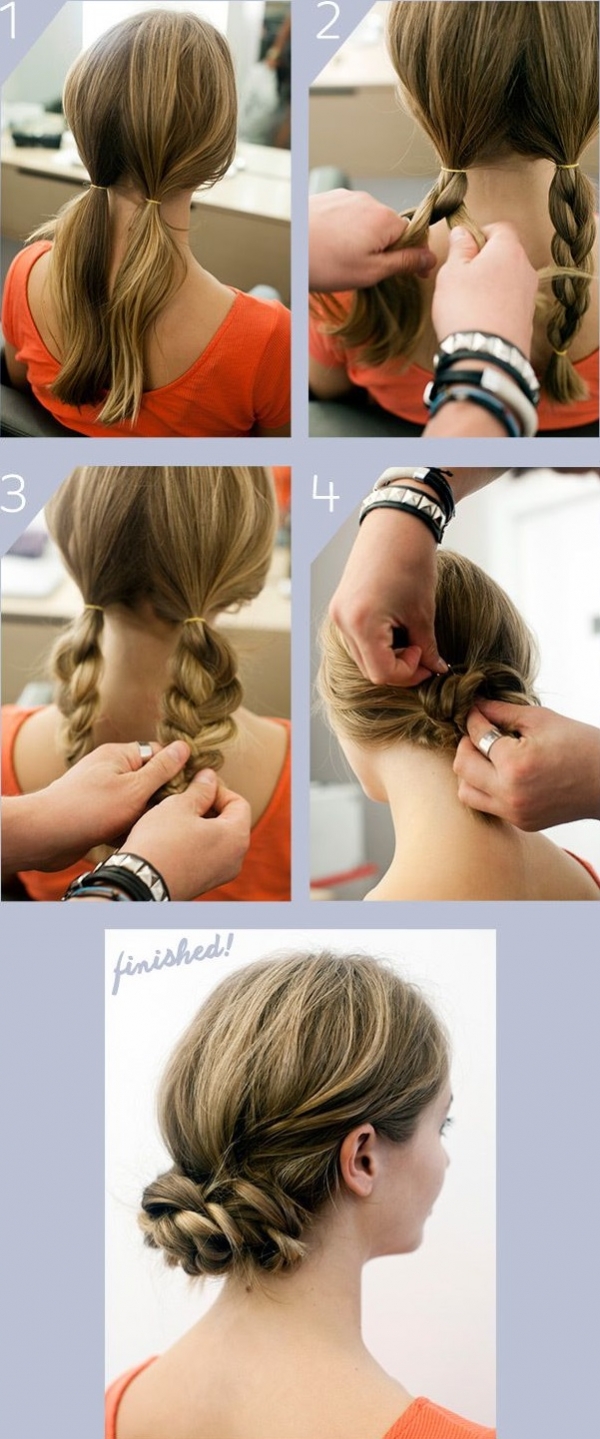 1

2

3

4

finished!