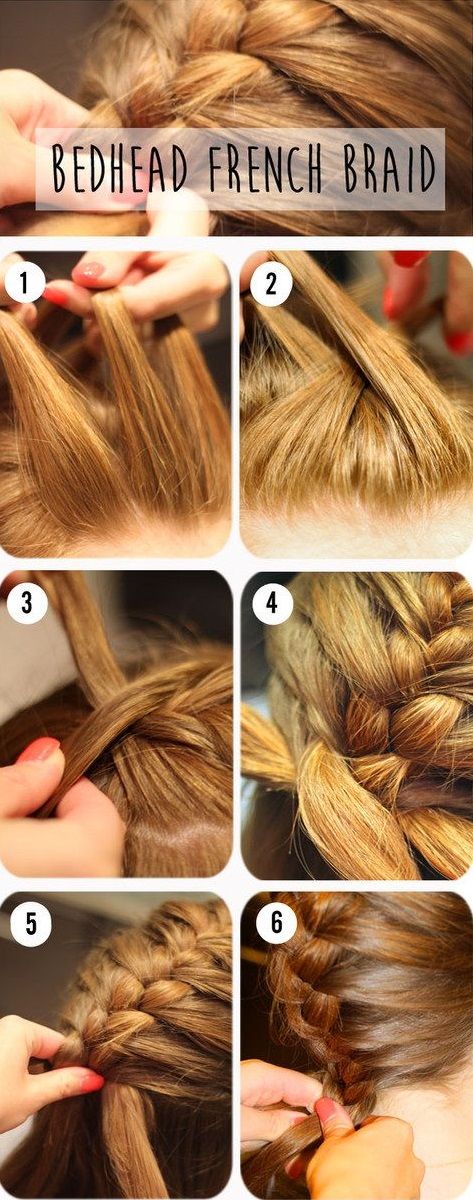 BEDHEAD FRENCH BRAID

1

2

3

4

5

6