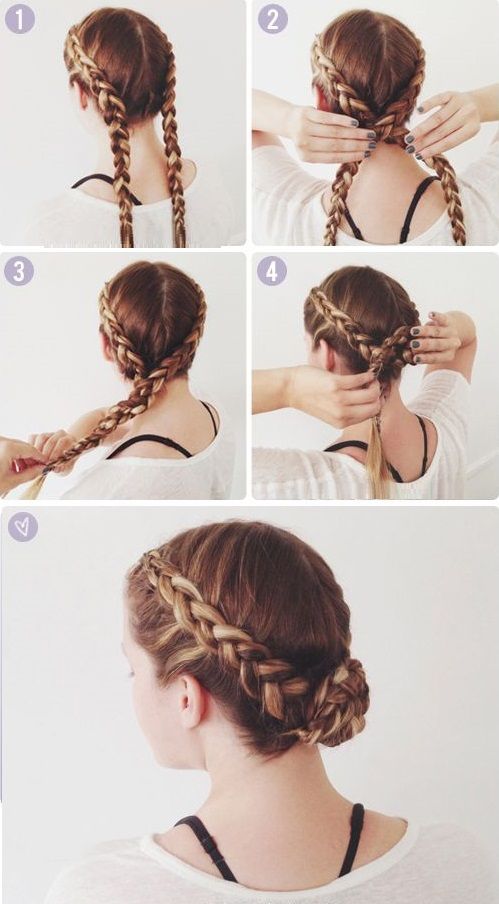 1

2

3

4