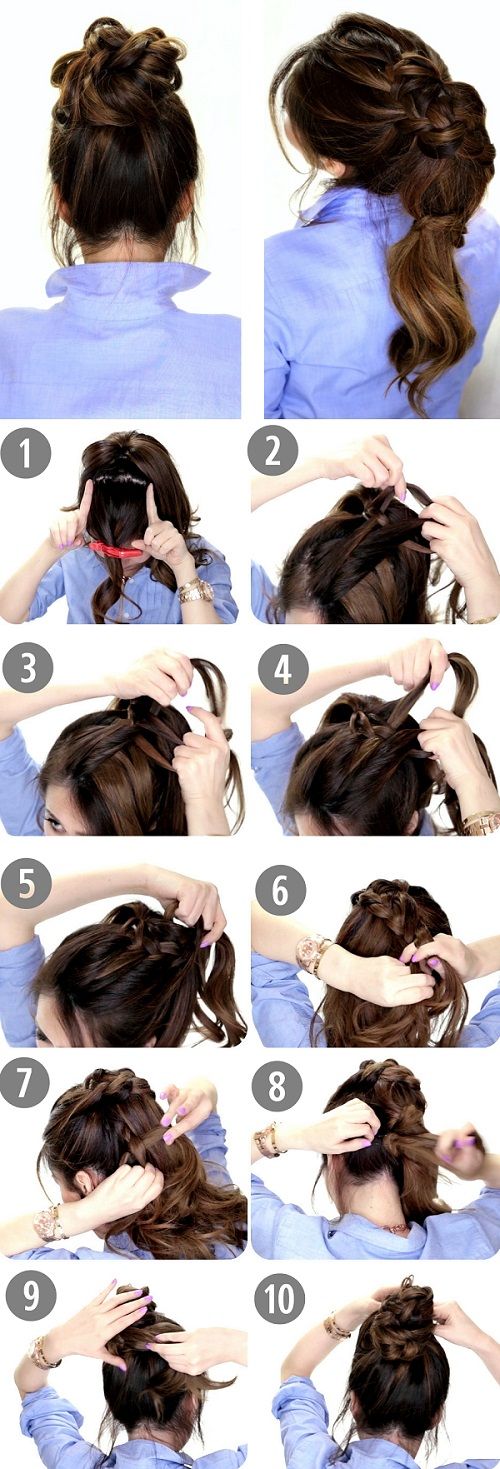 1
2
3
4
5
6
7
8
9
10