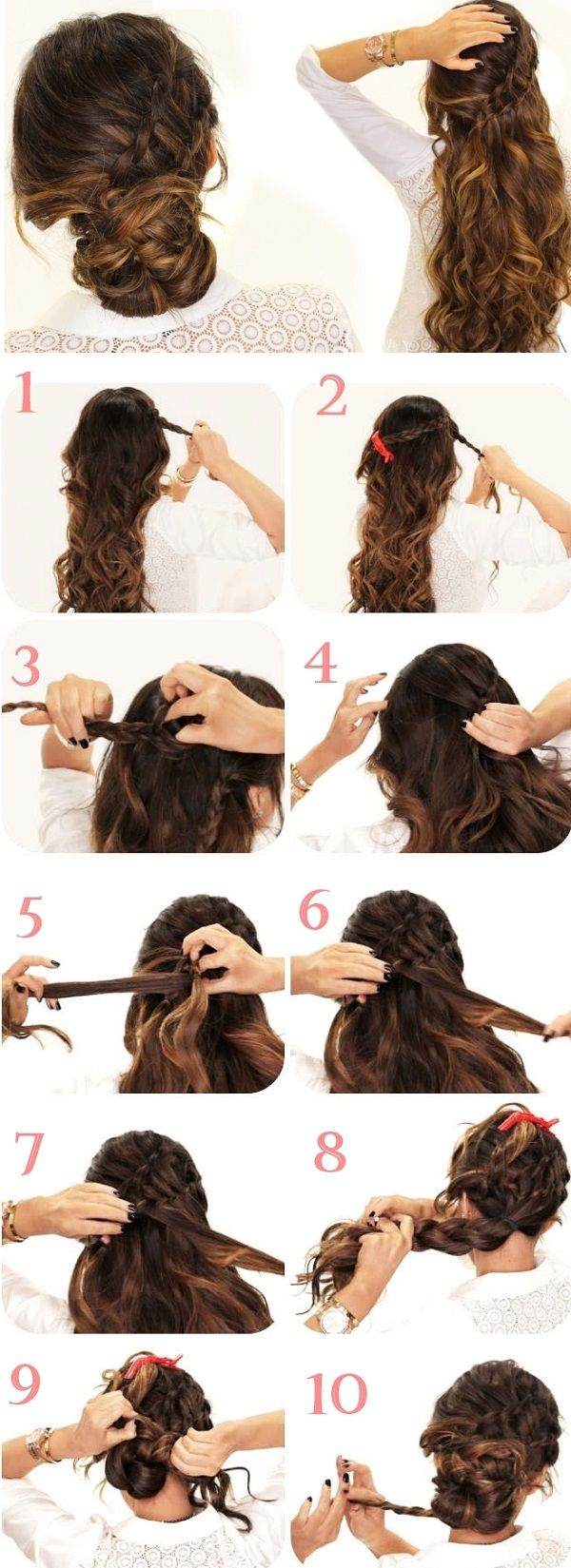 1
2
3
4
5
6
7
8
9
10