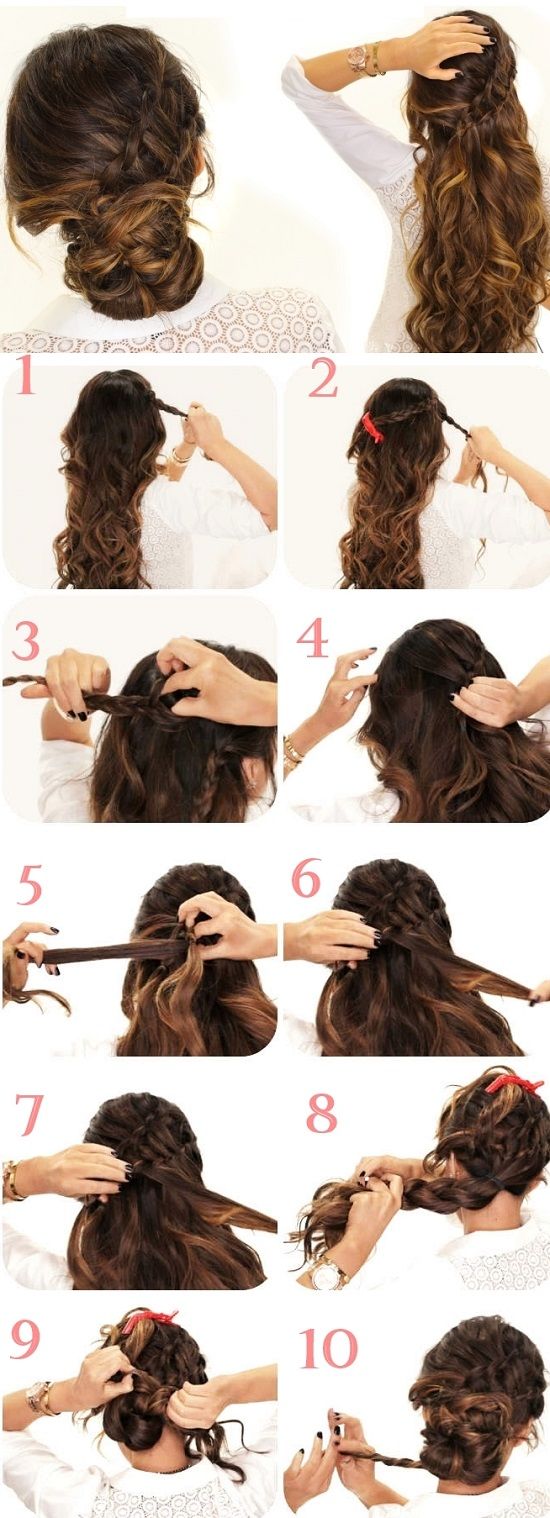 1
2
3
4
5
6
7
8
9
10