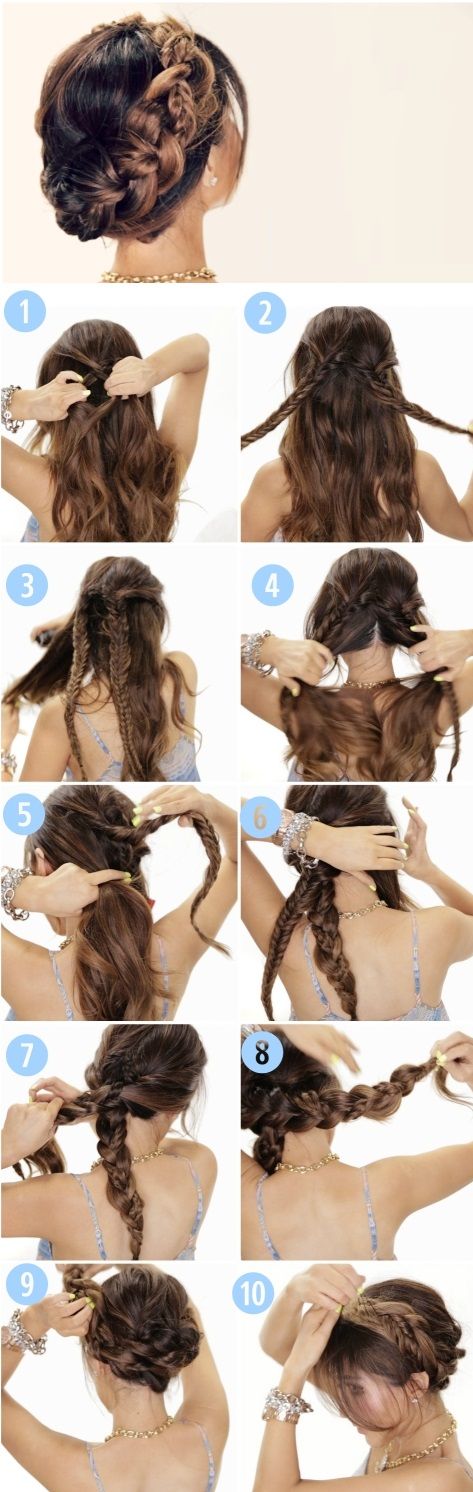 1
2
3
4
5
6
7
8
9
10