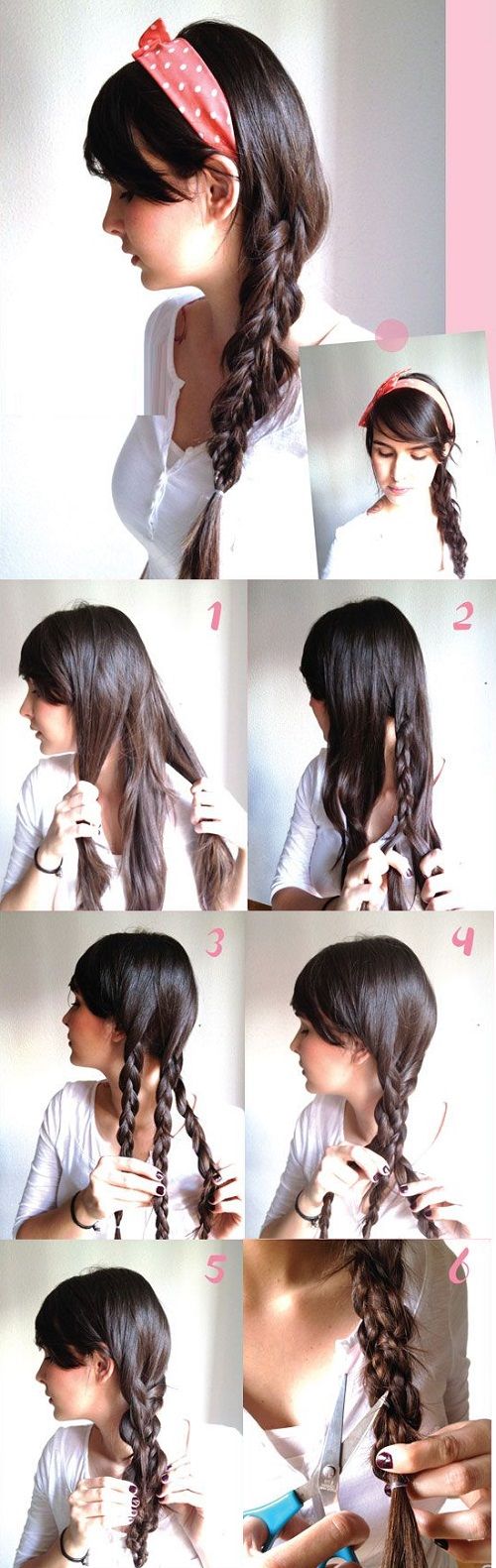 1
2
3
4
5
6