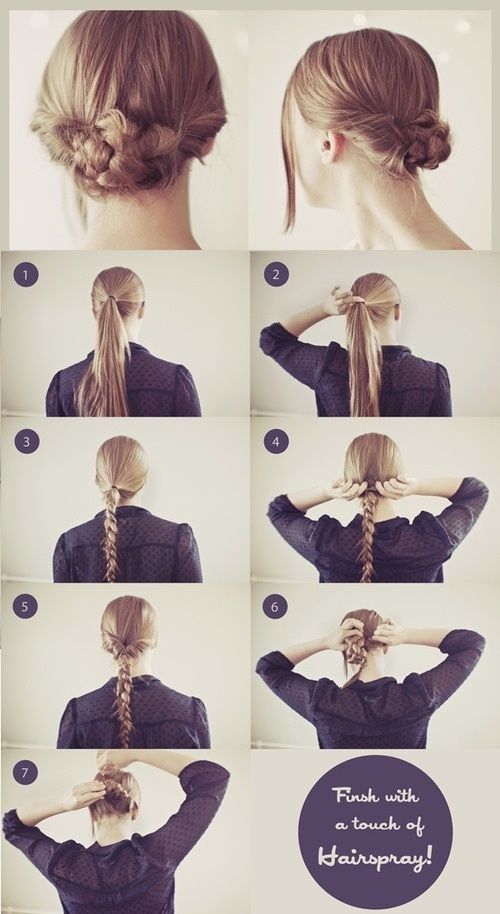 1

2

3

4

5

6

7

Finsh with a touch of Hairspray!