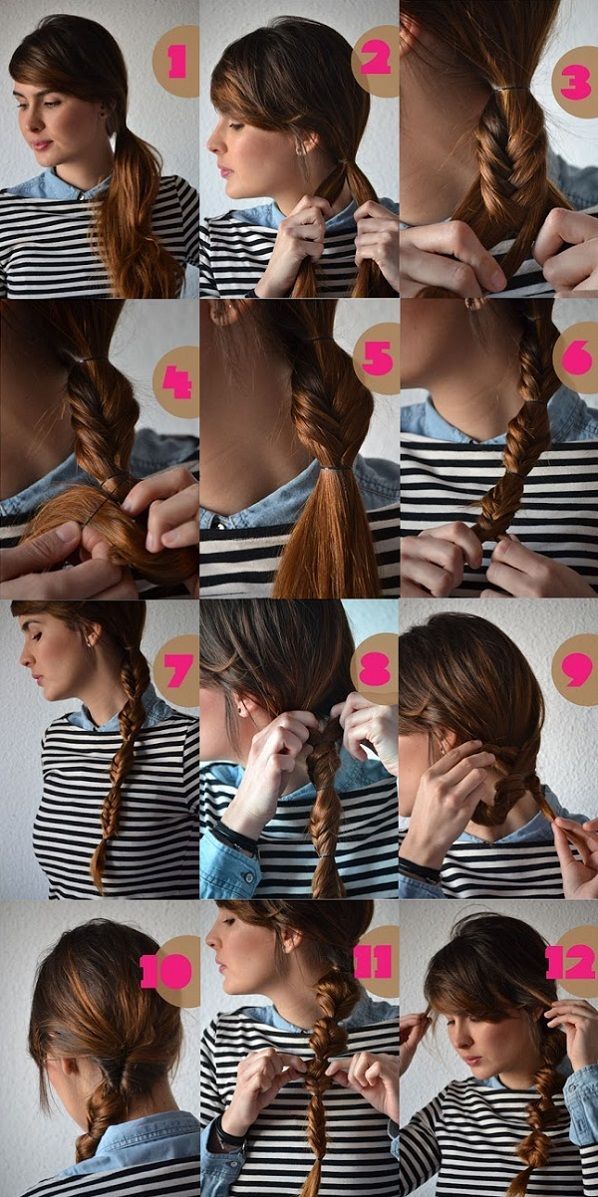 1
2
3
4
5
6
7
8
9
10
11
12