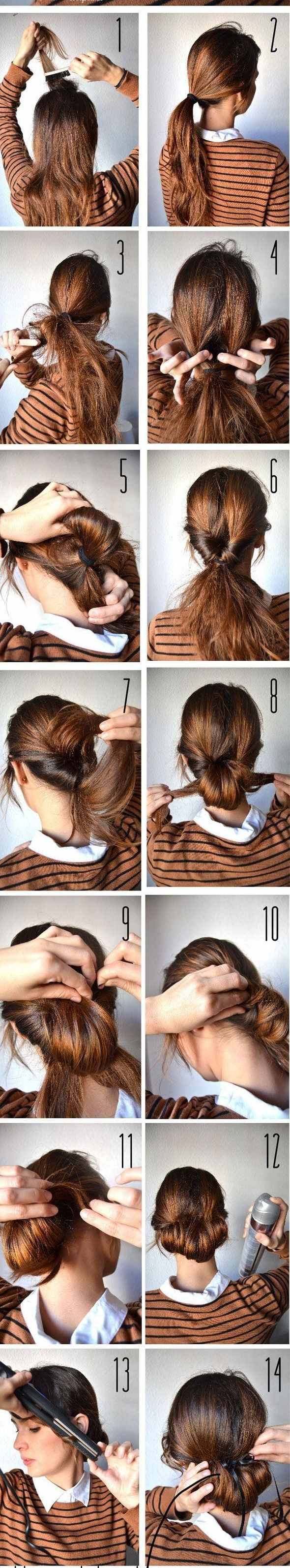 1
2
3
4
5
6
7
8
9
10
11
12
13
14