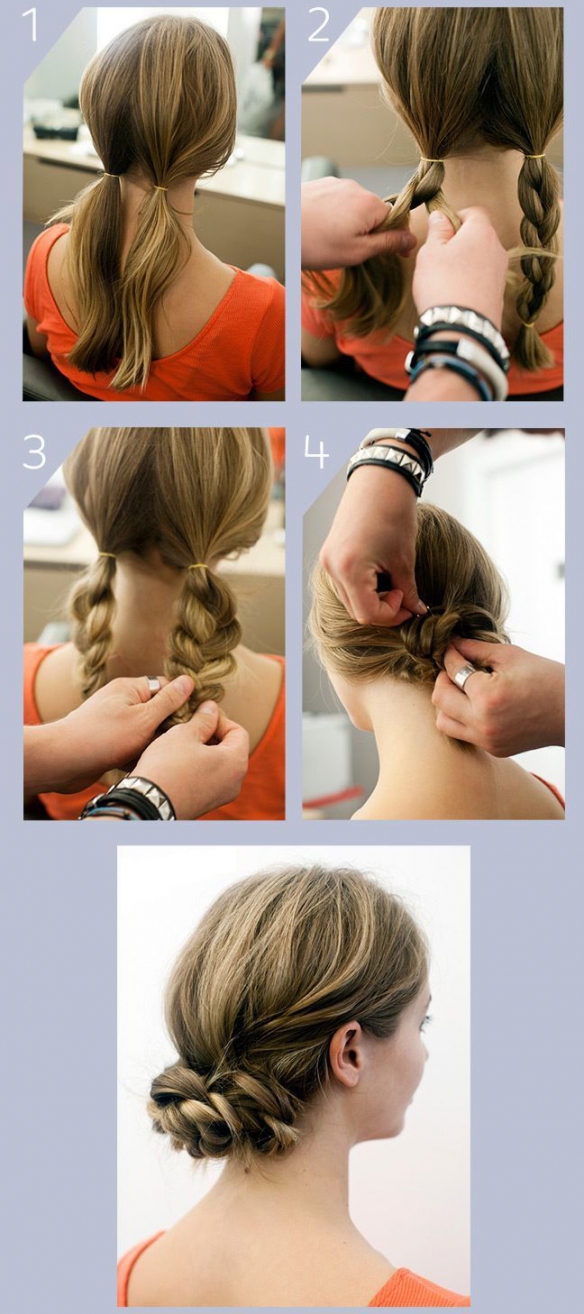 1
2
3
4