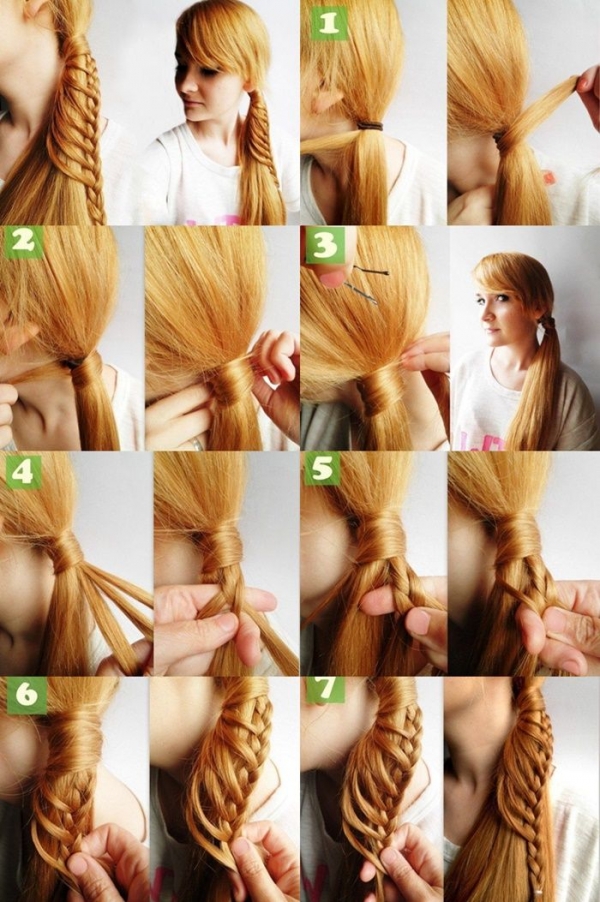 1
2
3
4
5
6
7