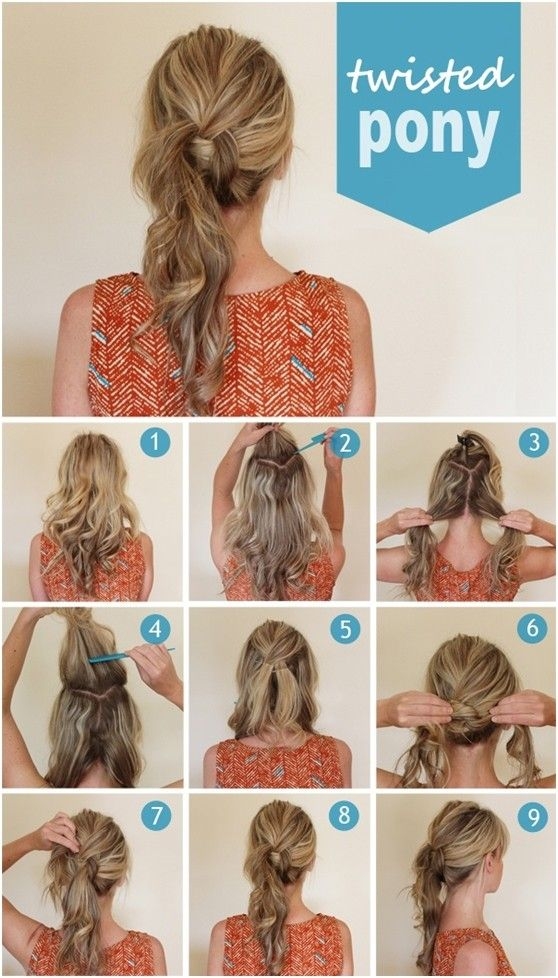 twisted
pony

1
2
3
4
5
6
7
8
9