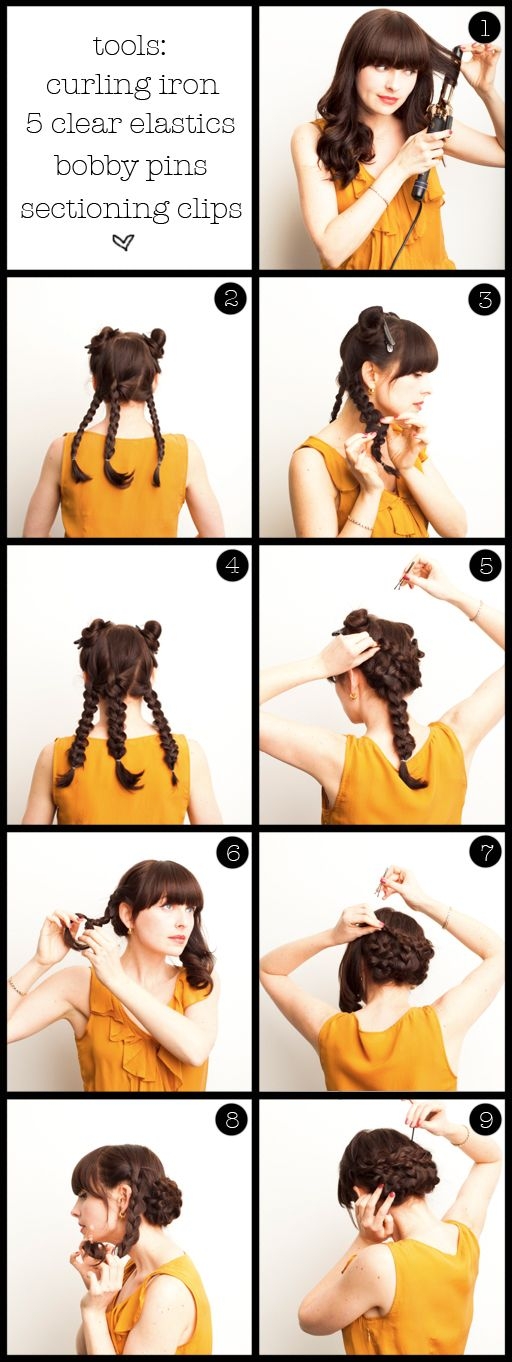 tools:
curling iron
5 clear elastics
bobby pins
sectioning clips

1

2

3

4

5

6

7

8

9