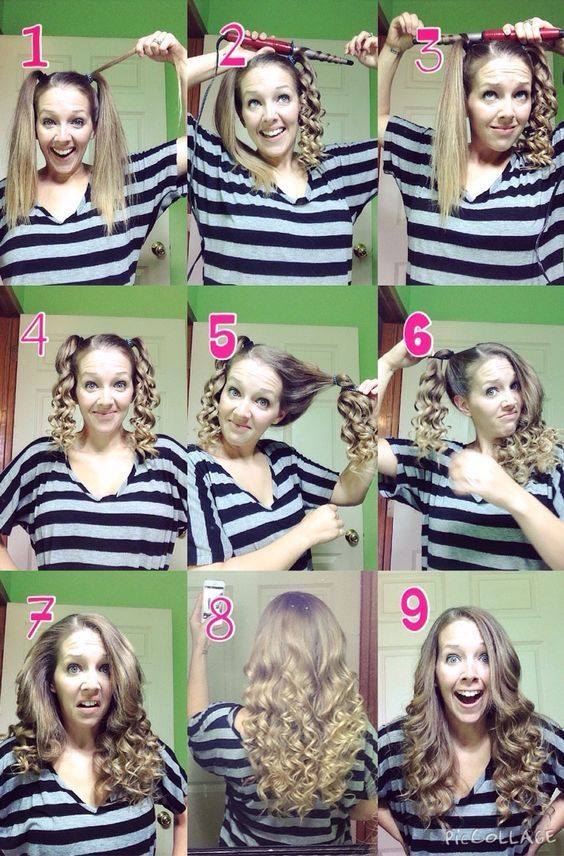 1

2

3

4

5

6

7

8

9

PicCollage